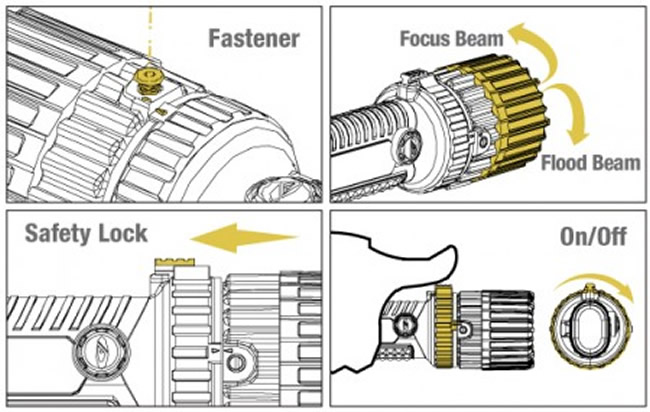 Fastener

Focus Beam

Flood Beam

Safety Lock

On/Off